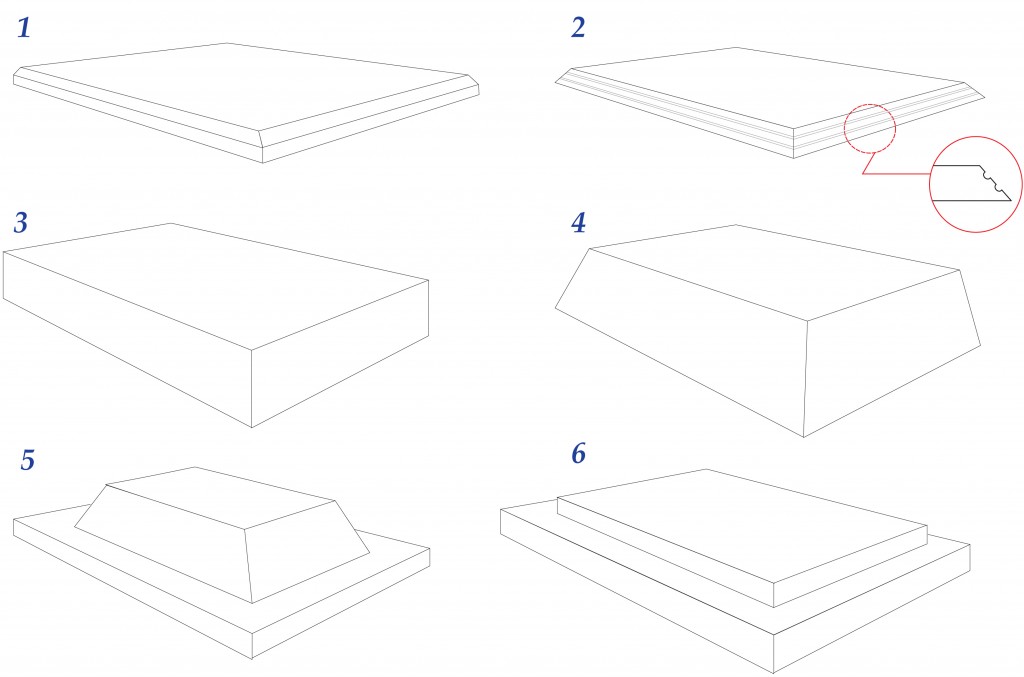 1

2

3

4

5

6