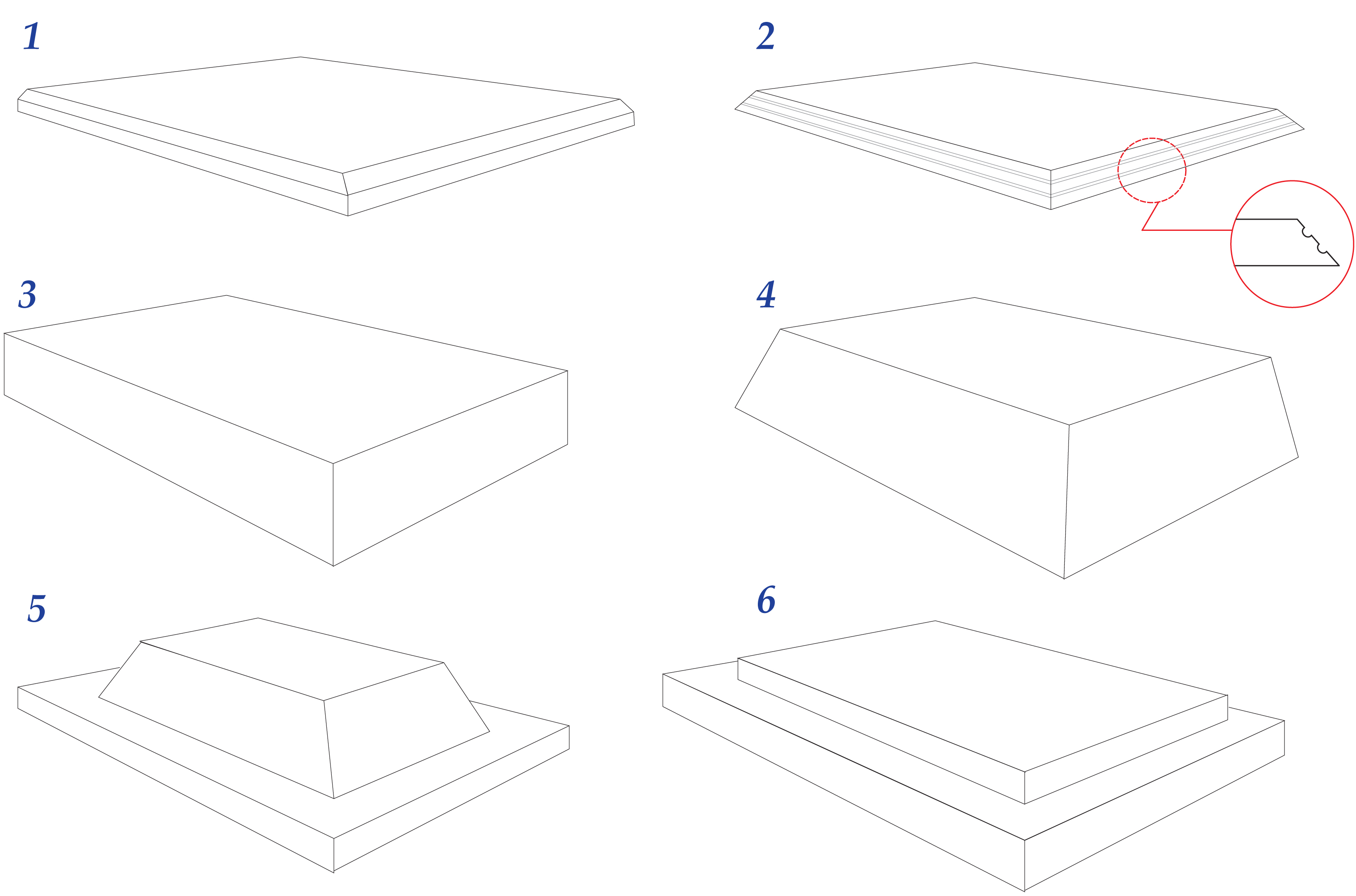 1

2

3

4

5

6